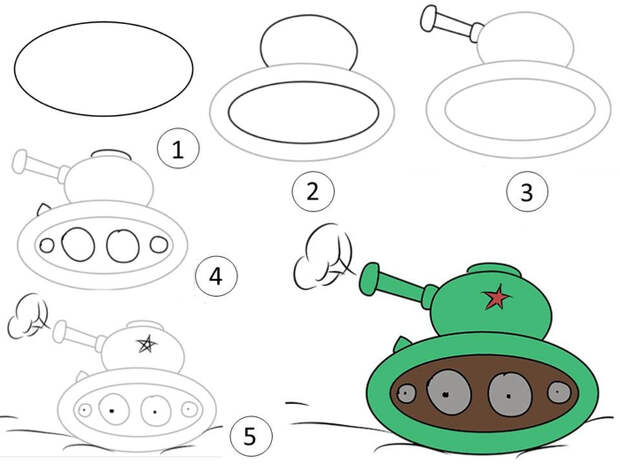 1

2

3

4

5