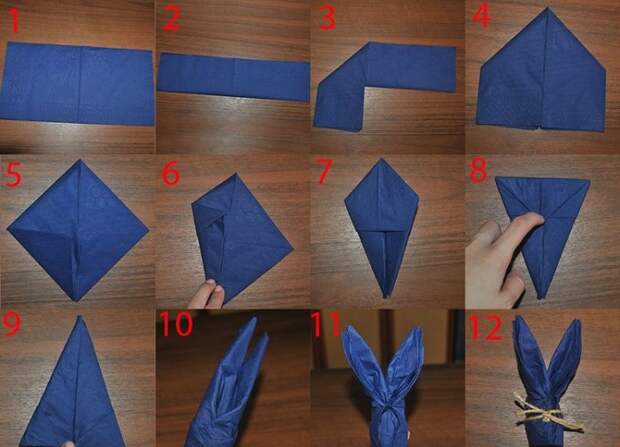 1
2
3
4
5
6
7
8
9
10
11
12