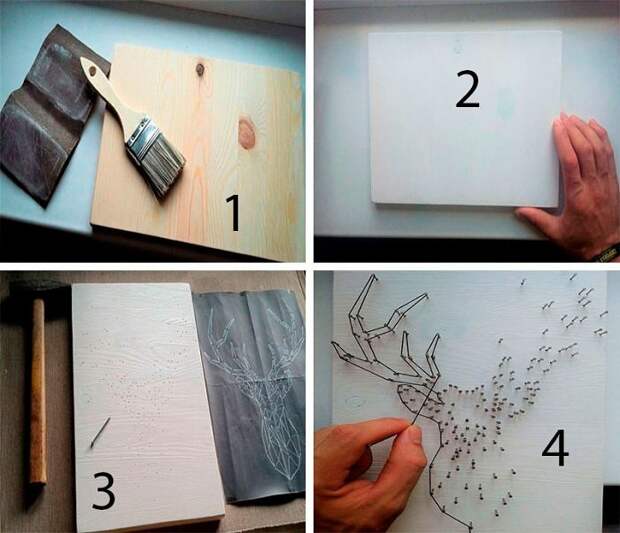 1

2

3

4