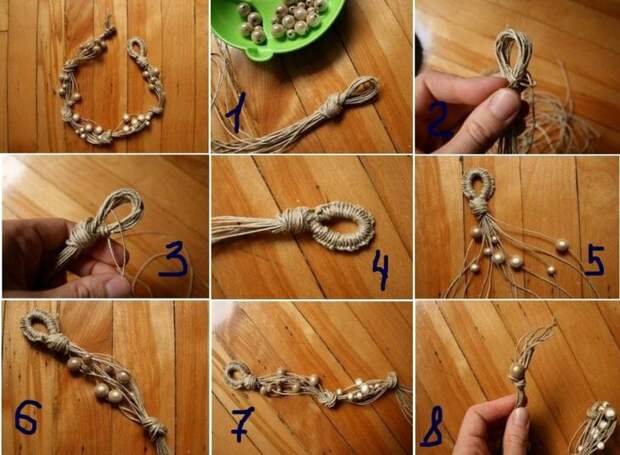 1

2

3

4

5

6

7

8