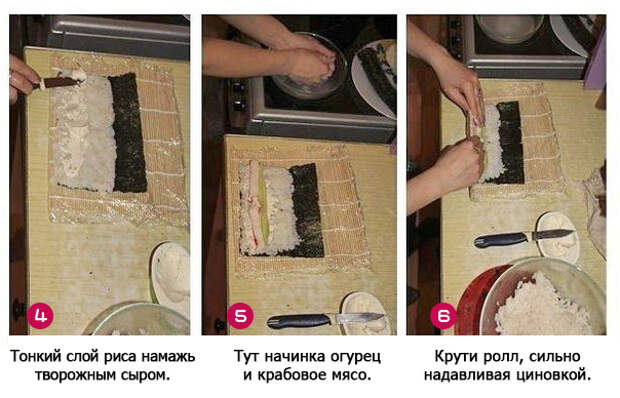 4

Тонкий слой риса намажь творожным сыром.

5

Тут начинка огурец и крабовое мясо.

6

Крути ролл, сильно надавливая циновкой.