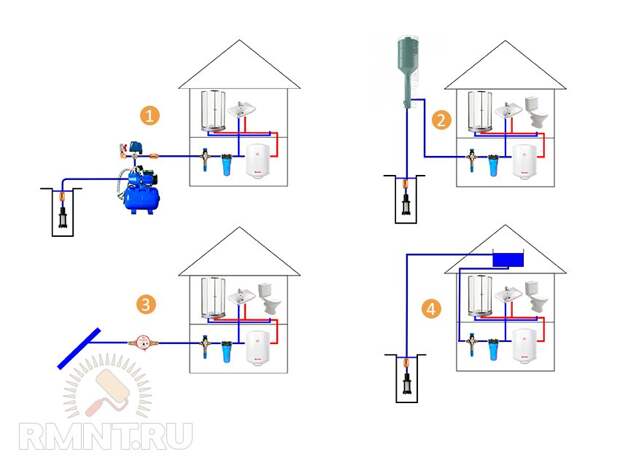 1

2

3

4

RMNT.RU