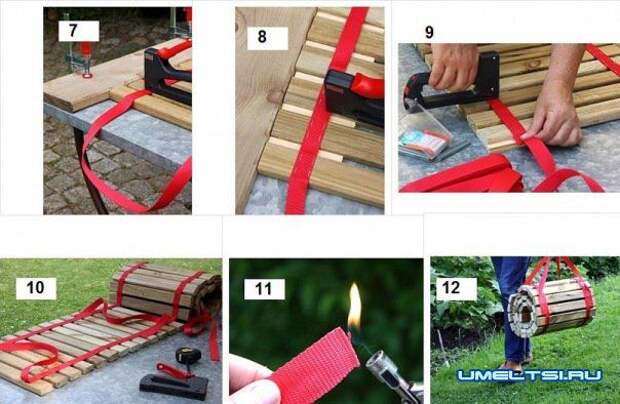 7

8

9

10

11

12

UMELTSI.RU