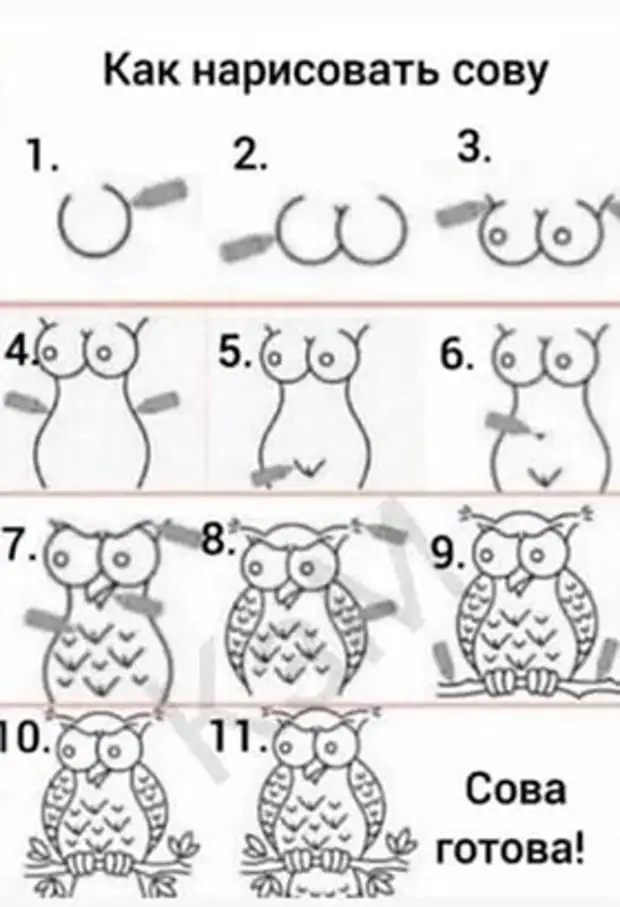 Как нарисовать сову

1.

2.

3.

4.

5.

6.

7.

8.

9.

10.

11.

Сова готова!