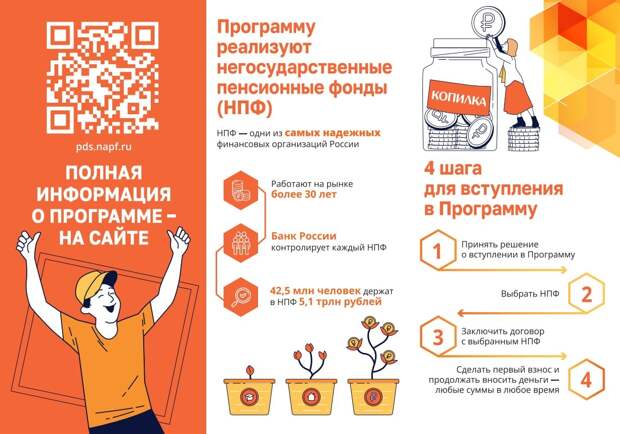 pds.napf.ru

ПОЛНАЯ ИНФОРМАЦИЯ О ПРОГРАММЕ – НА САЙТЕ

Программу реализуют негосударственные пенсионные фонды (НПФ)

НПФ — одни из самых надежных финансовых организаций России

Работают на рынке более 30 лет

Банк России контролирует каждый НПФ

42,5 млн человек держат в НПФ 5,1 трлн рублей

КОПИЛКА

4 шага для вступления в Программу

1 Принять решение о вступлении в Программу

Выбрать НПФ 2

3 Заключить договор с выбранным НПФ

Сделать первый взнос и продолжать вносить деньги — любые суммы в любое время 4