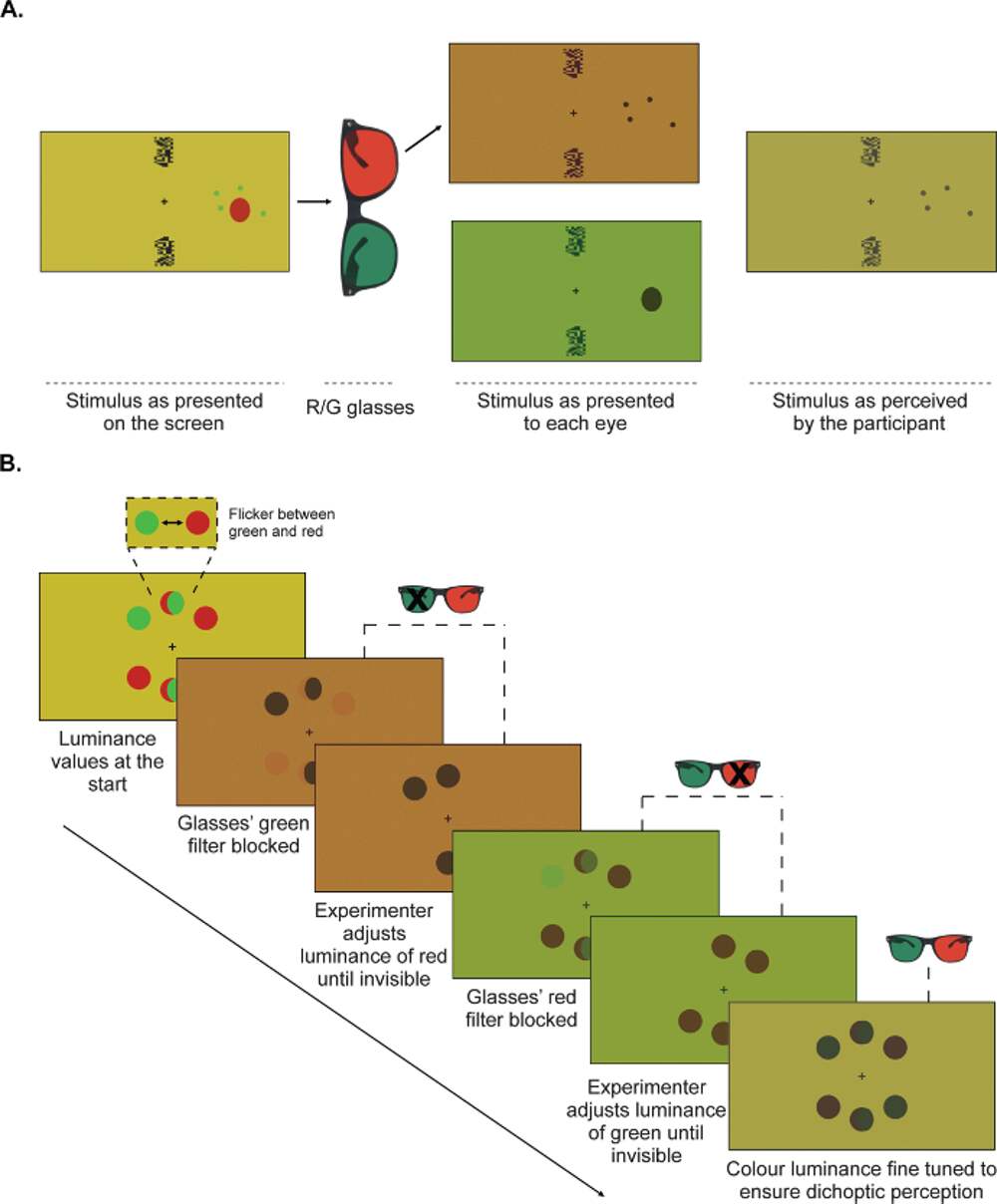 A.

Stimulus as presented on the screen

R/G glasses

Stimulus as presented to each eye

Stimulus as perceived by the participant

B.

Flicker between green and red

Luminance values at the start

Glasses' green filter blocked

Experimenter adjusts luminance of red until invisible

Glasses' red filter blocked

Experimenter adjusts luminance of green until invisible

Colour luminance fine tuned to ensure dichoptic perception