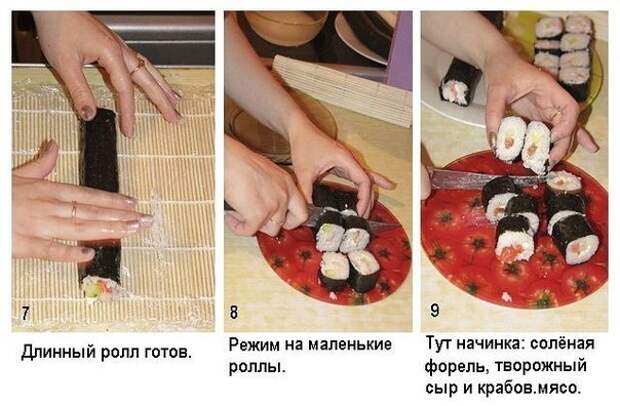 7

Длинный ролл готов.

8

Режим на маленькие роллы.

9

Тут начинка: солёная форель, творожный сыр и крабов.мясо.