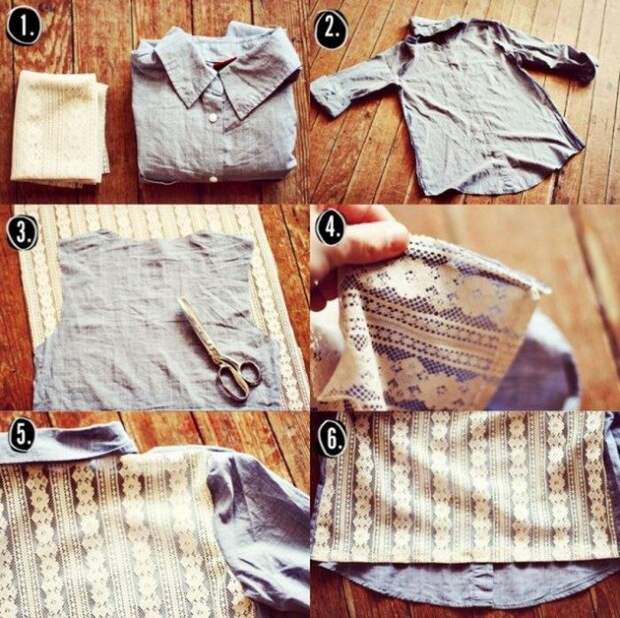 1.
2.
3.
4.
5.
6.