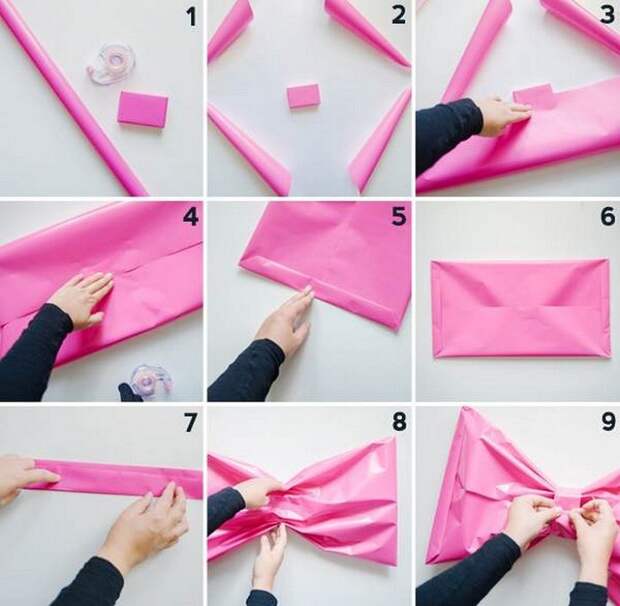 1
2
3
4
5
6
7
8
9