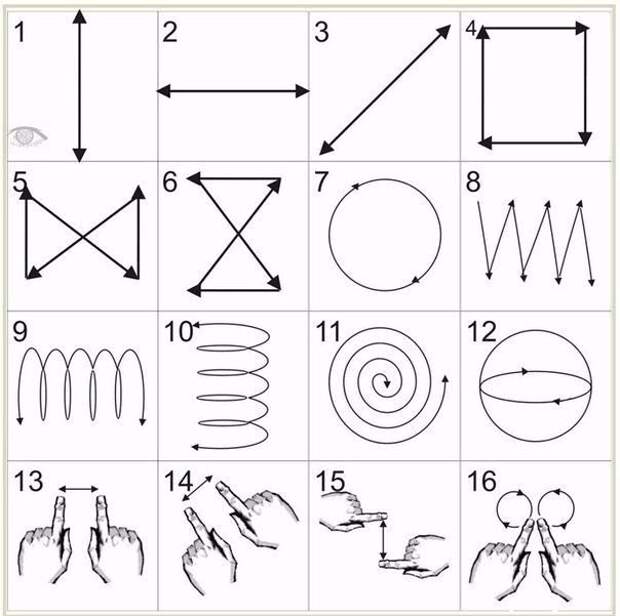 1
2
3
4
5
6
7
8
9
10
11
12
13
14
15
16