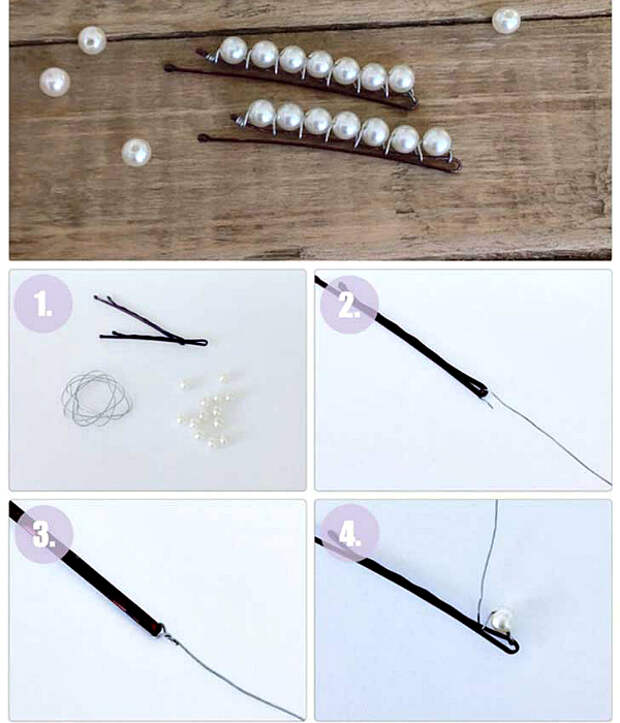 1.

2.

3.

4.