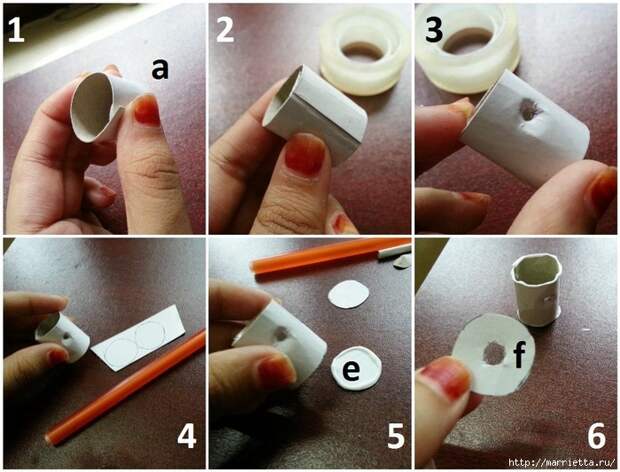 1
a
2
3
4
5
e
6
f
http://marrietta.ru/