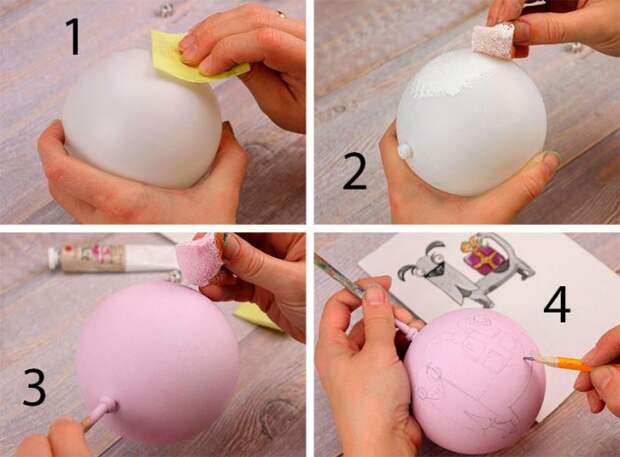 1

2

3

4