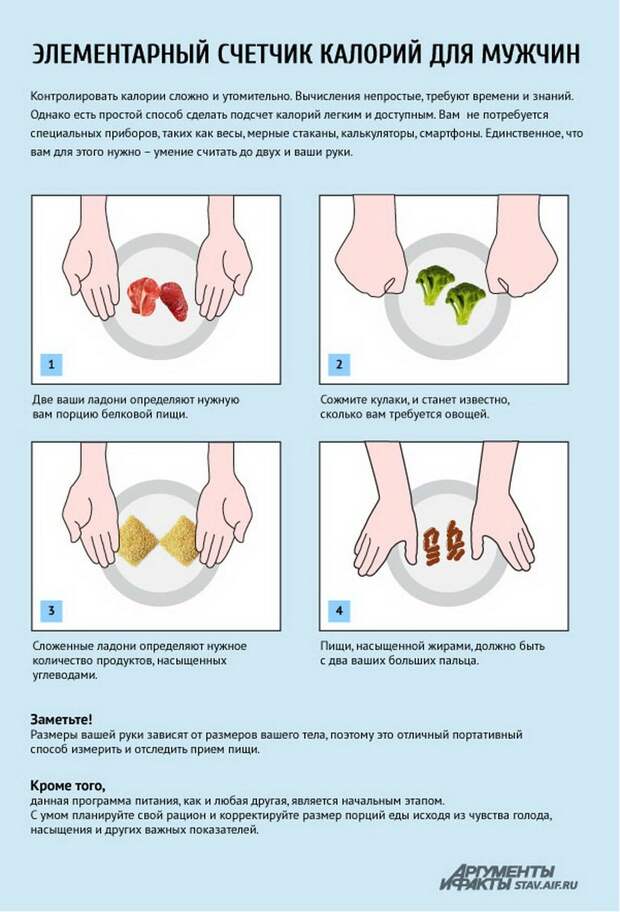 ЭЛЕМЕНТАРНЫЙ СЧЕТЧИК КАЛОРИЙ ДЛЯ МУЖЧИН

Контролировать калории сложно и утомительно. Вычисления непростые, требуют времени и знаний. Однако есть простой способ сделать подсчет калорий легким и доступным. Вам не потребуется специальных приборов, таких как весы, мерные стаканы, калькуляторы, смартфоны. Единственное, что вам для этого нужно – умение считать до двух и ваши руки.

1

Две ваши ладони определяют нужную вам порцию белковой пищи.

2

Сожмите кулаки, и станет известно, сколько вам требуется овощей.

3

Сложенные ладони определяют нужное количество продуктов, насыщенных углеводами.

4

Пищи, насыщенной жирами, должно быть с два ваших больших пальца.

Заметьте!
Размеры вашей руки зависят от размеров вашего тела, поэтому это отличный портативный способ измерить и отследить прием пищи.

Кроме того,
данная программа питания, как и любая другая, является начальным этапом.
С умом планируйте свой рацион и корректируйте размер порций еды исходя из чувства голода, насыщения и других важных показателей.

АРГУМЕНТЫ И ФАКТЫ STAV.AIF.RU