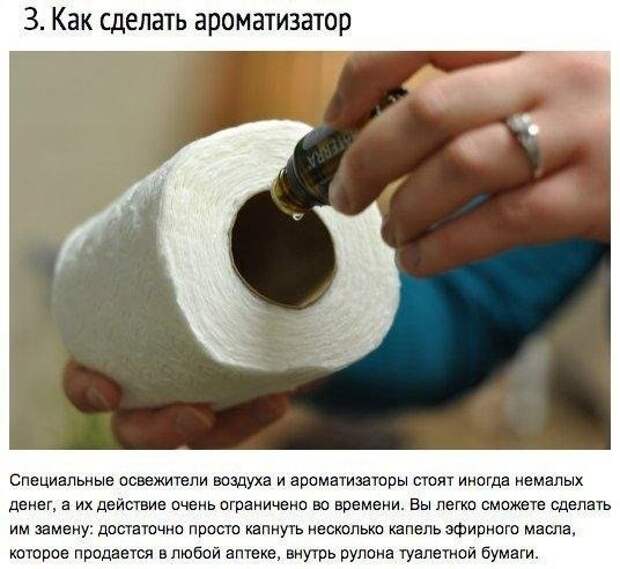 3. Как сделать ароматизатор

Специальные освежители воздуха и ароматизаторы стоят иногда немалых денег, а их действие очень ограничено во времени. Вы легко сможете сделать им замену: достаточно просто капнуть несколько капель эфирного масла, которое продается в любой аптеке, внутрь рулона туалетной бумаги.