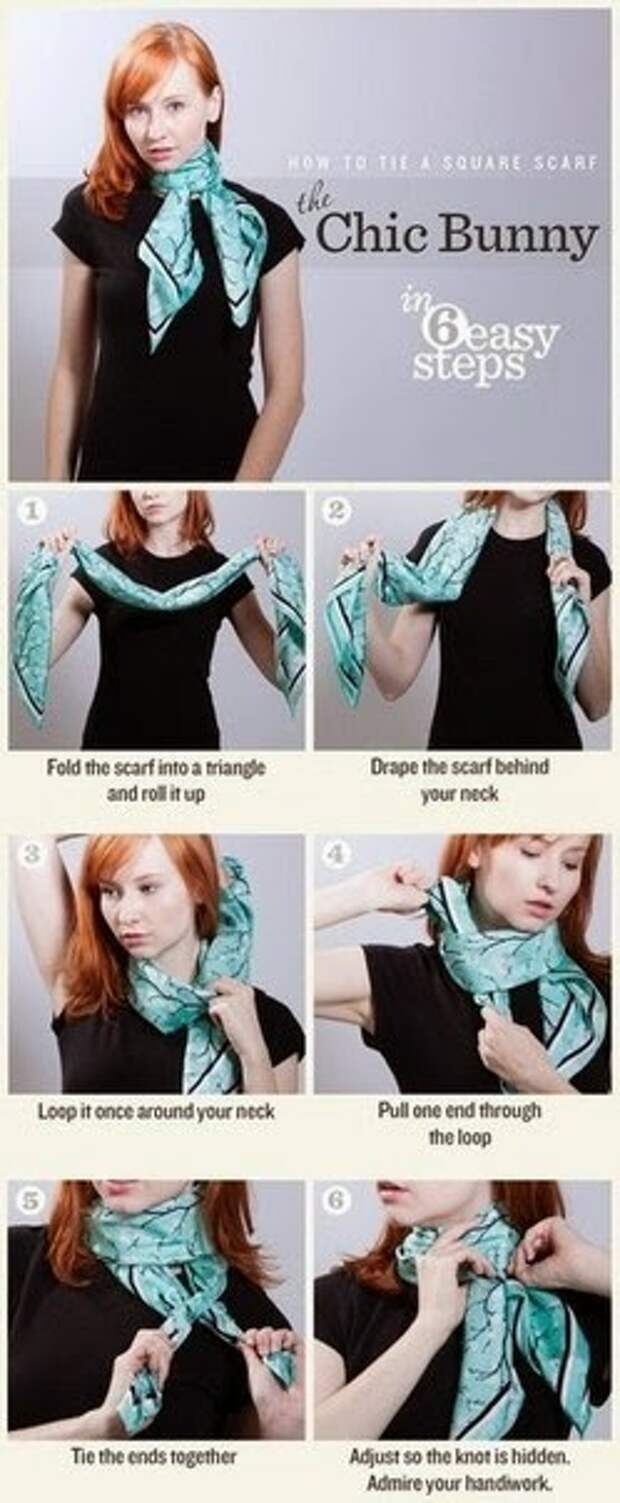 HOW TO TIE A SQUARE SCARF

the Chic Bunny

in 6 easy steps

1

Fold the scarf into a triangle and roll it up

2

Drape the scarf behind your neck

3

Loop it once around your neck

4

Pull one end through the loop

5

Tie the ends together

6

Adjust so the knot is hidden. Admire your handiwork.