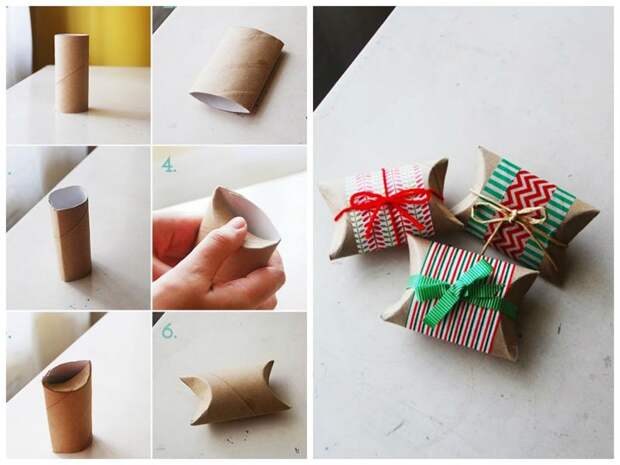 4.

6.