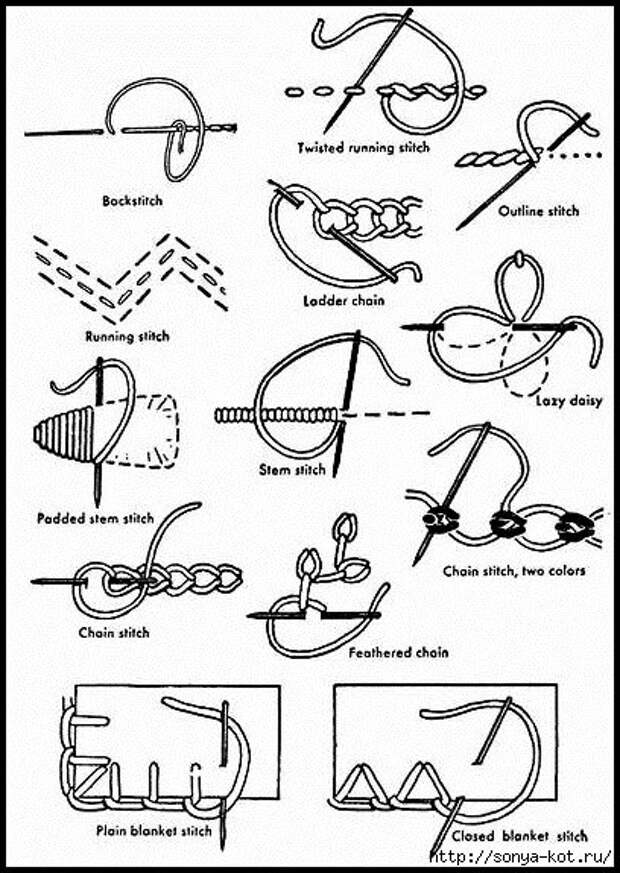 Twisted running stitch

Backstitch

Outline stitch

Ladder chain

Running stitch

Lazy daisy

Stem stitch

Padded stem stitch

Chain stitch, two colors

Chain stitch

Feathered chain

Plain blanket stitch

Closed blanket stitch

http://sonya-kot.ru/