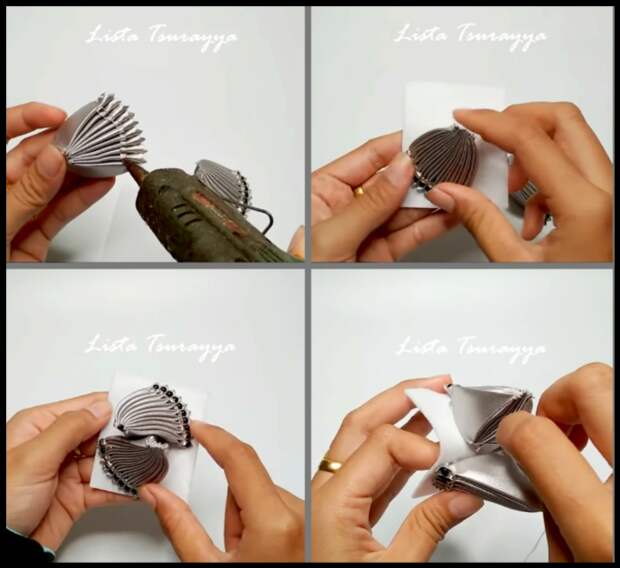 Lista Tsurayya

Lista Tsurayya

Lista Tsurayya

Lista Tsurayya