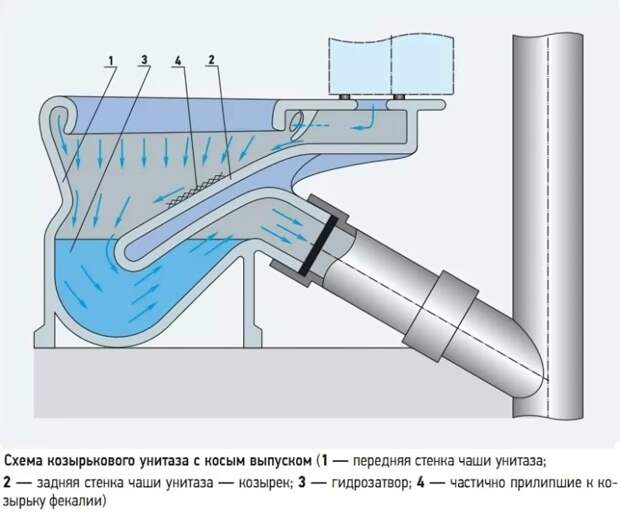 1 3 4 2

Схема козырькового унитаза с косым выпуском (1 — передняя стенка чаши унитаза; 2 — задняя стенка чаши унитаза — козырек; 3 — гидрозатвор; 4 — частично прилипшие к козырьку фекалии)