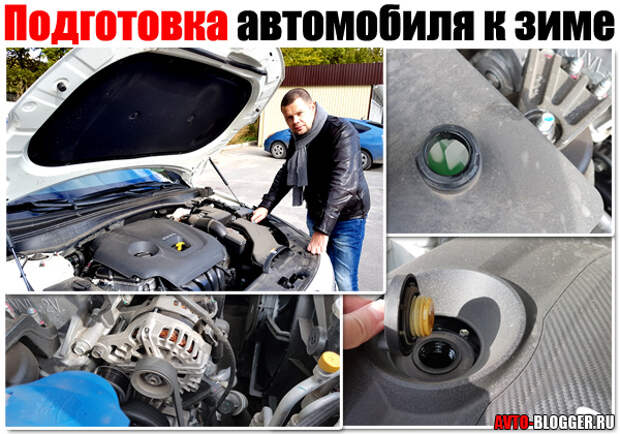 Подготовка автомобиля к зиме

AVTO-BLOGGER.RU