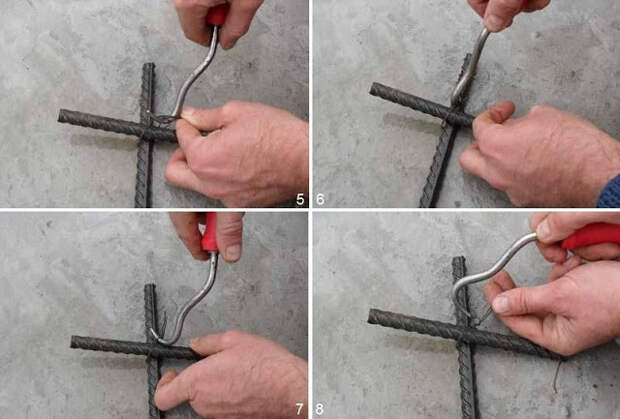 5
6
7
8