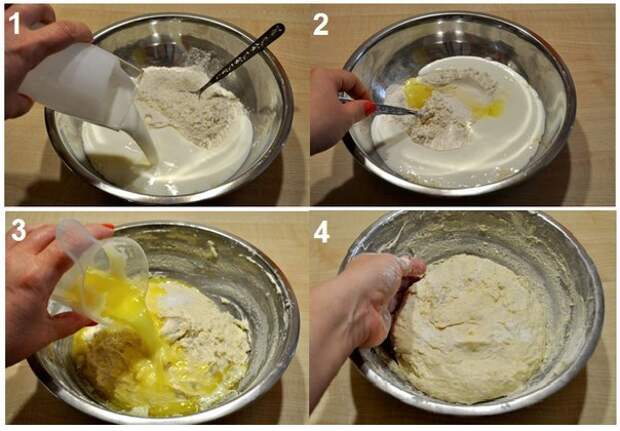 1

2

3

4