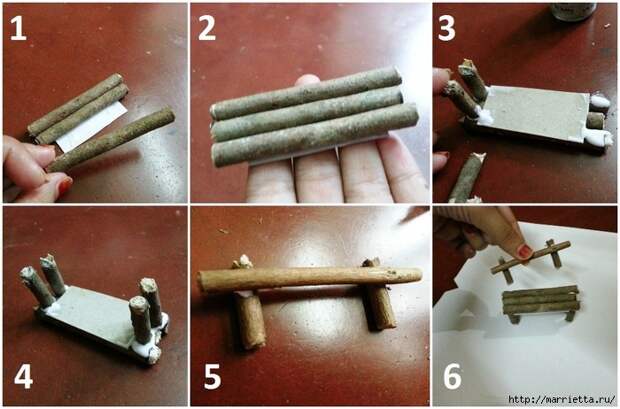 1
2
3
4
5
6
http://marrietta.ru/