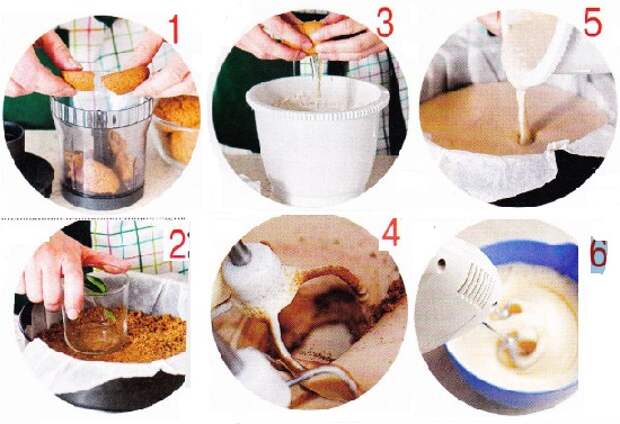 1

3

5

2

4

6