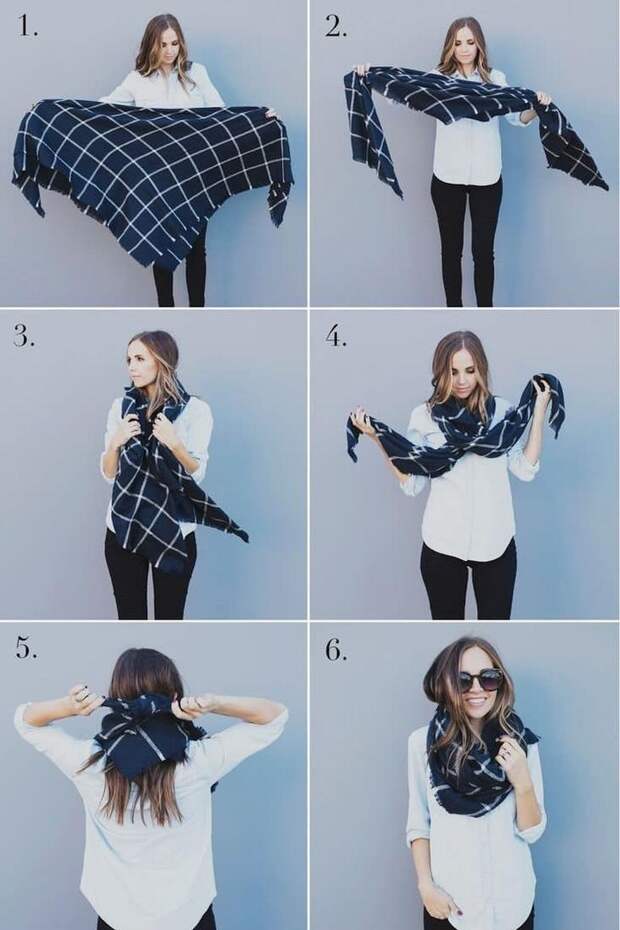 1.

2.

3.

4.

5.

6.