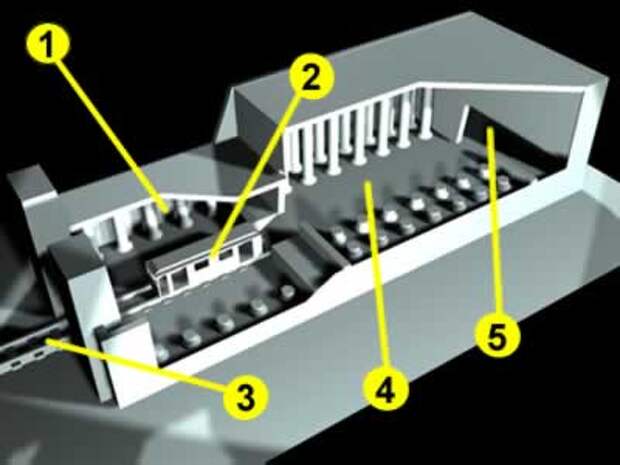 1
2
3
4
5